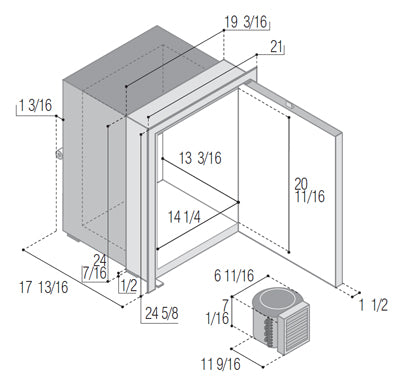 19 3/16

21

1 3/16

13 3/16

20 11/16

14 1/4

24 7/16

1/2

17 13/16

24 5/8

6 11/16

7 1/16

1 1/2

11 9/16